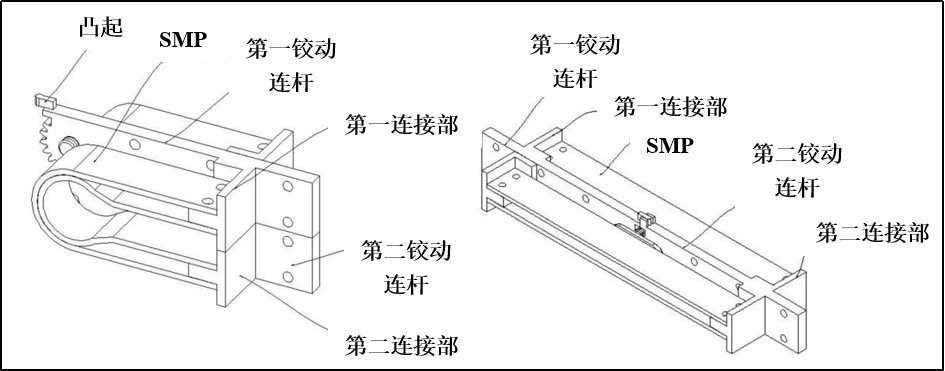 凸起

SMP

第一铰动连杆

第一连接部

第二铰动连杆

第二连接部

第一铰动连杆

第一连接部

SMP

第二铰动连杆

第二连接部